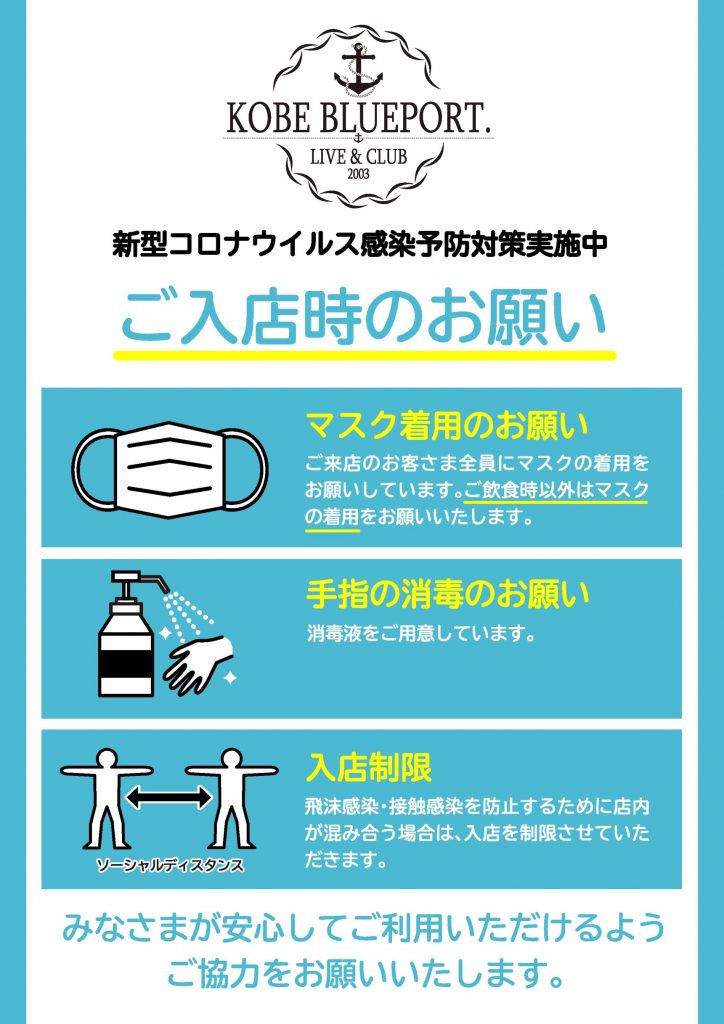 KOBE BLUEPORT.
LIVE & CLUB
2003

新型コロナウイルス感染予防対策実施中

ご入店時のお願い

マスク着用のお願い
ご来店のお客さま全員にマスクの着用をお願いしています。ご飲食時以外はマスクの着用をお願いいたします。

手指の消毒のお願い
消毒液をご用意しています。

ソーシャルディスタンス

入店制限
飛沫感染・接触感染を防止するために店内が混み合う場合は、入店を制限させていただきます。

みなさまが安心してご利用いただけるようご協力をお願いいたします。